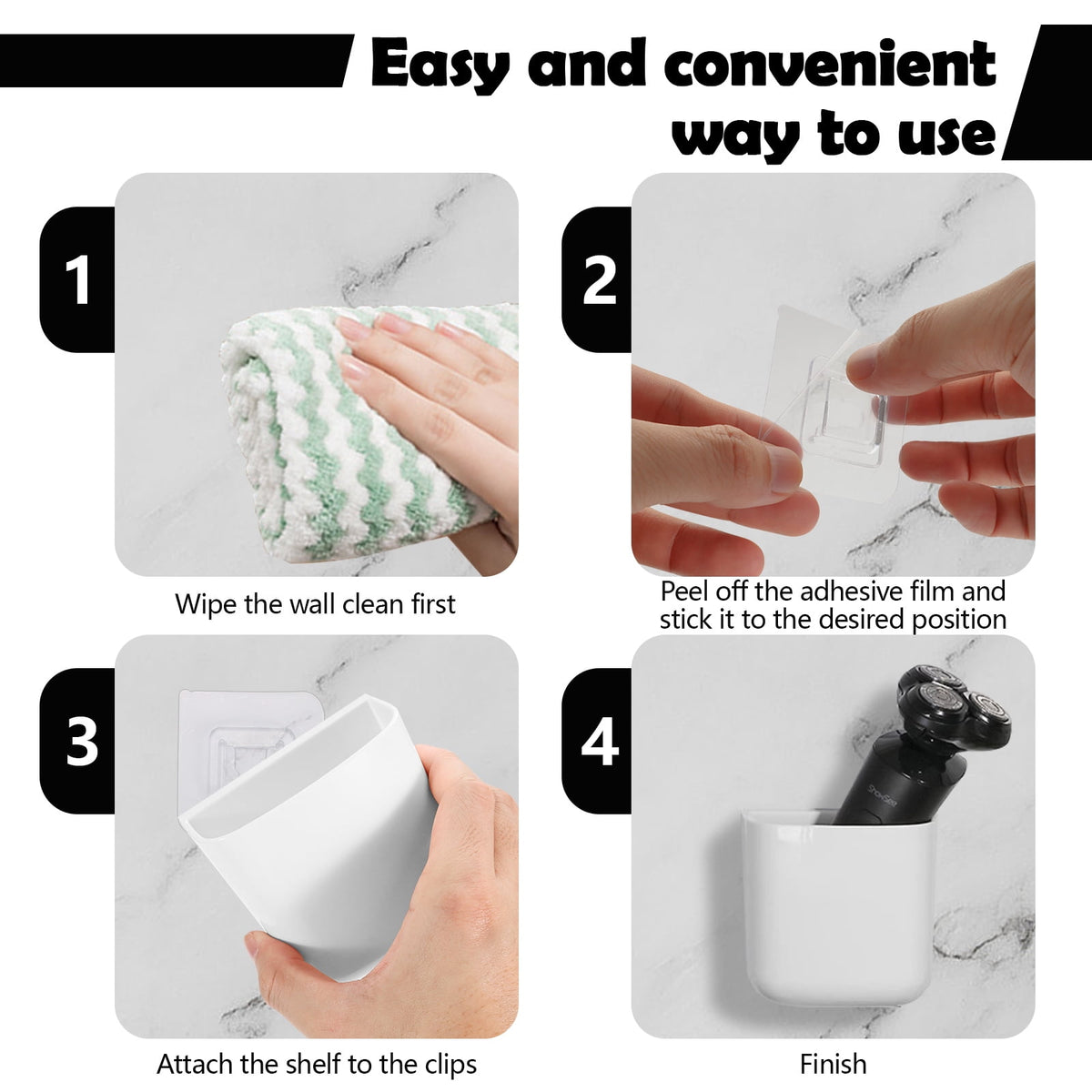 Easy and convenient way to use

1

Wipe the wall clean first

2

Peel off the adhesive film and stick it to the desired position

3

Attach the shelf to the clips

4

Finish